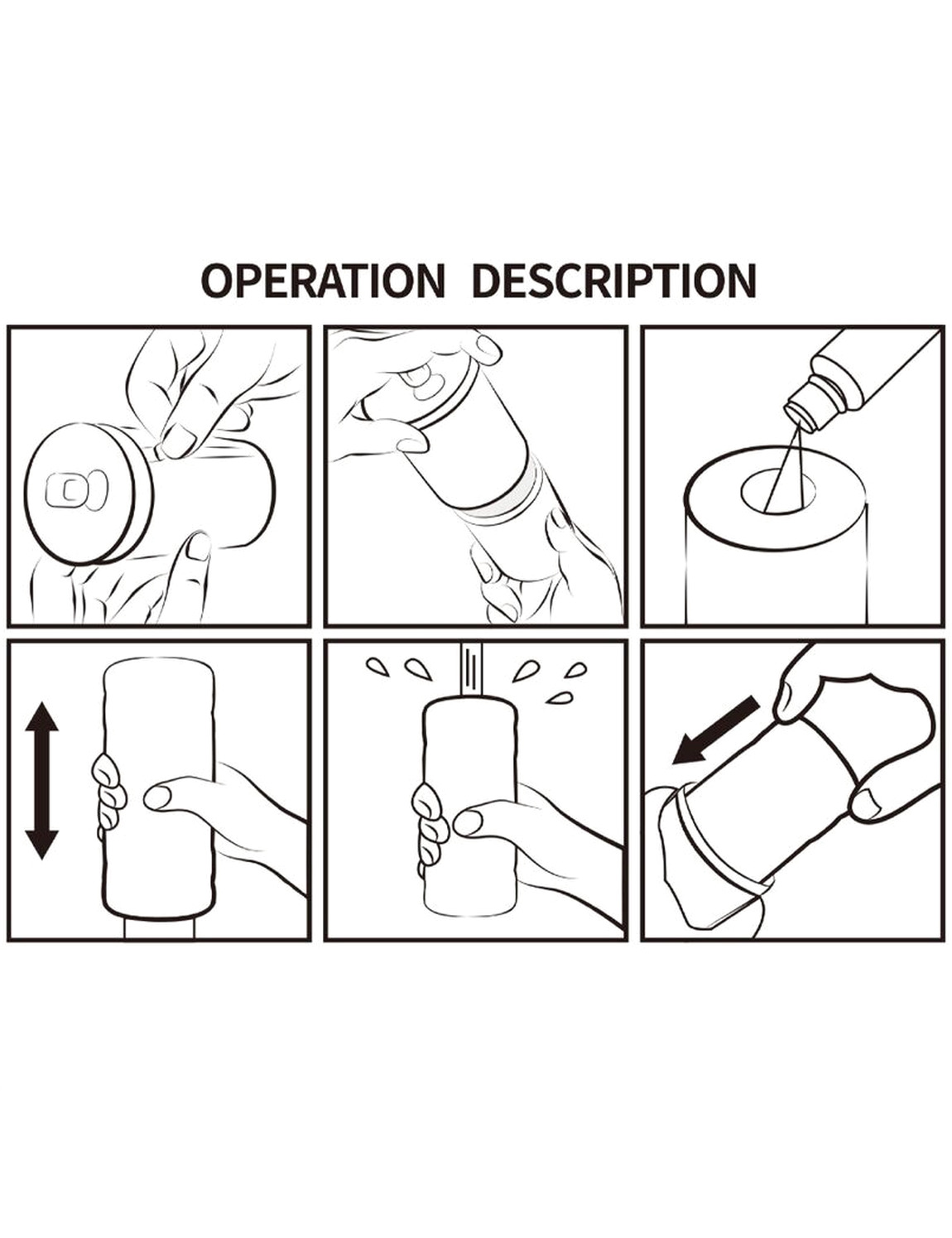 OPERATION DESCRIPTION