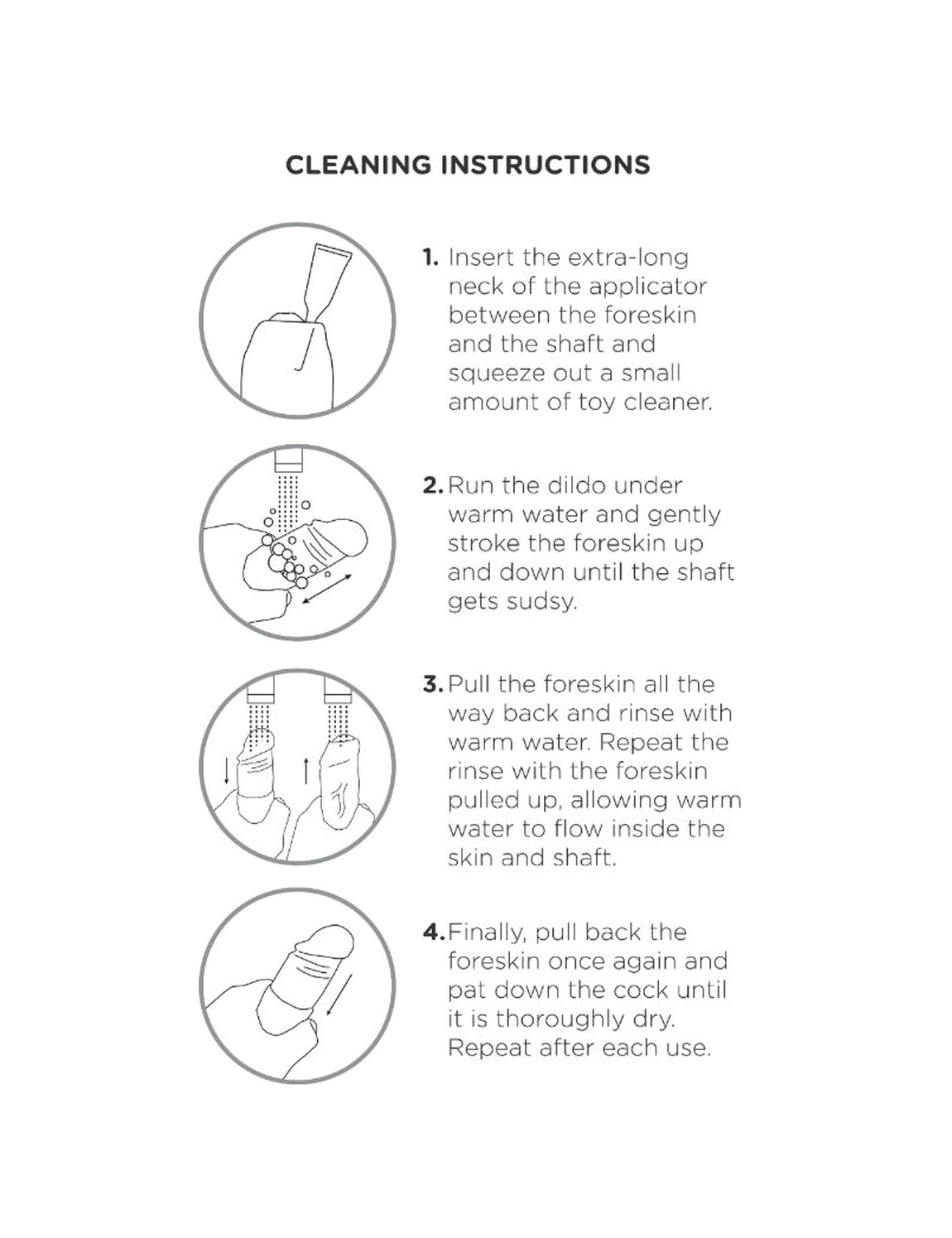 CLEANING INSTRUCTIONS

1. Insert the extra-long neck of the applicator between the foreskin and the shaft and squeeze out a small amount of toy cleaner.

2. Run the dildo under warm water and gently stroke the foreskin up and down until the shaft gets sudsy.

3. Pull the foreskin all the way back and rinse with warm water. Repeat the rinse with the foreskin pulled up, allowing warm water to flow inside the skin and shaft.

4. Finally, pull back the foreskin once again and pat down the cock until it is thoroughly dry. Repeat after each use.